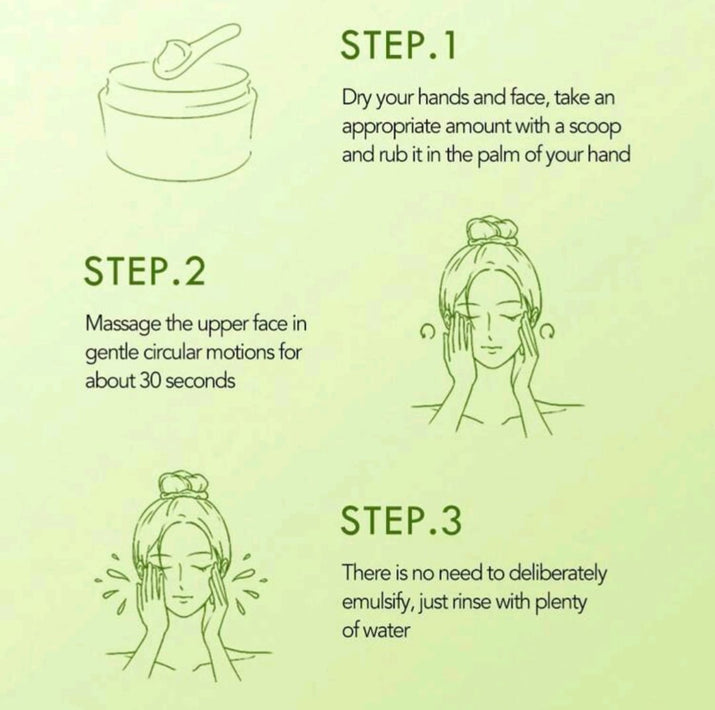 STEP.1

Dry your hands and face, take an appropriate amount with a scoop and rub it in the palm of your hand

STEP.2

Massage the upper face in gentle circular motions for about 30 seconds

STEP.3

There is no need to deliberately emulsify, just rinse with plenty of water