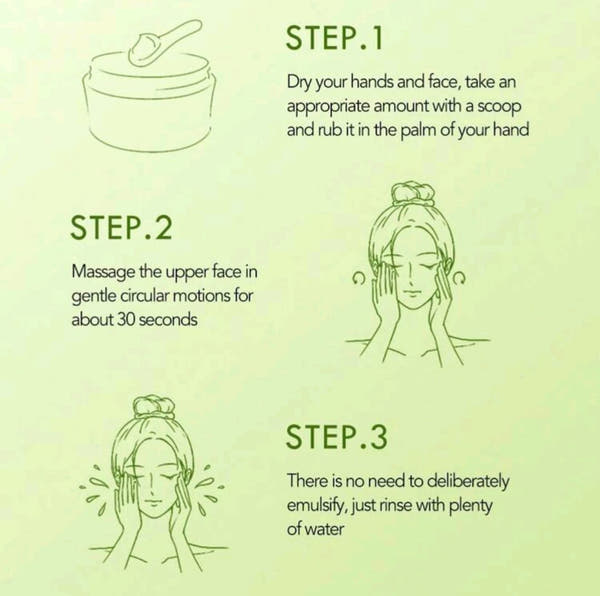 STEP.1

Dry your hands and face, take an appropriate amount with a scoop and rub it in the palm of your hand

STEP.2

Massage the upper face in gentle circular motions for about 30 seconds

STEP.3

There is no need to deliberately emulsify, just rinse with plenty of water